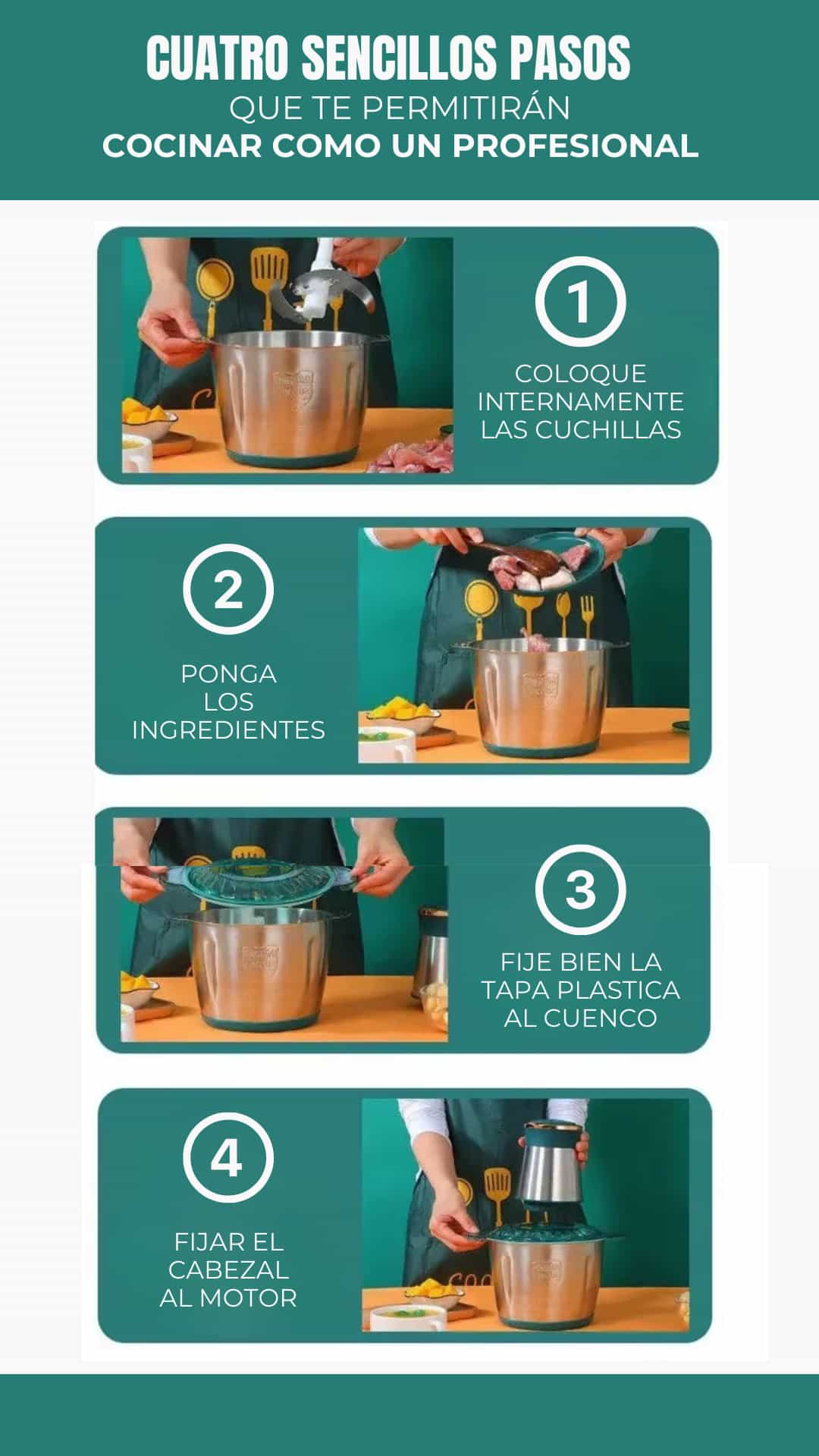 CUATRO SENCILLOS PASOS
QUE TE PERMITIRÁN
COCINAR COMO UN PROFESIONAL

1

COLOQUE INTERNAMENTE LAS CUCHILLAS

2

PONGA LOS INGREDIENTES

3

FIJE BIEN LA TAPA PLASTICA AL CUENCO

4

FIJAR EL CABEZAL AL MOTOR