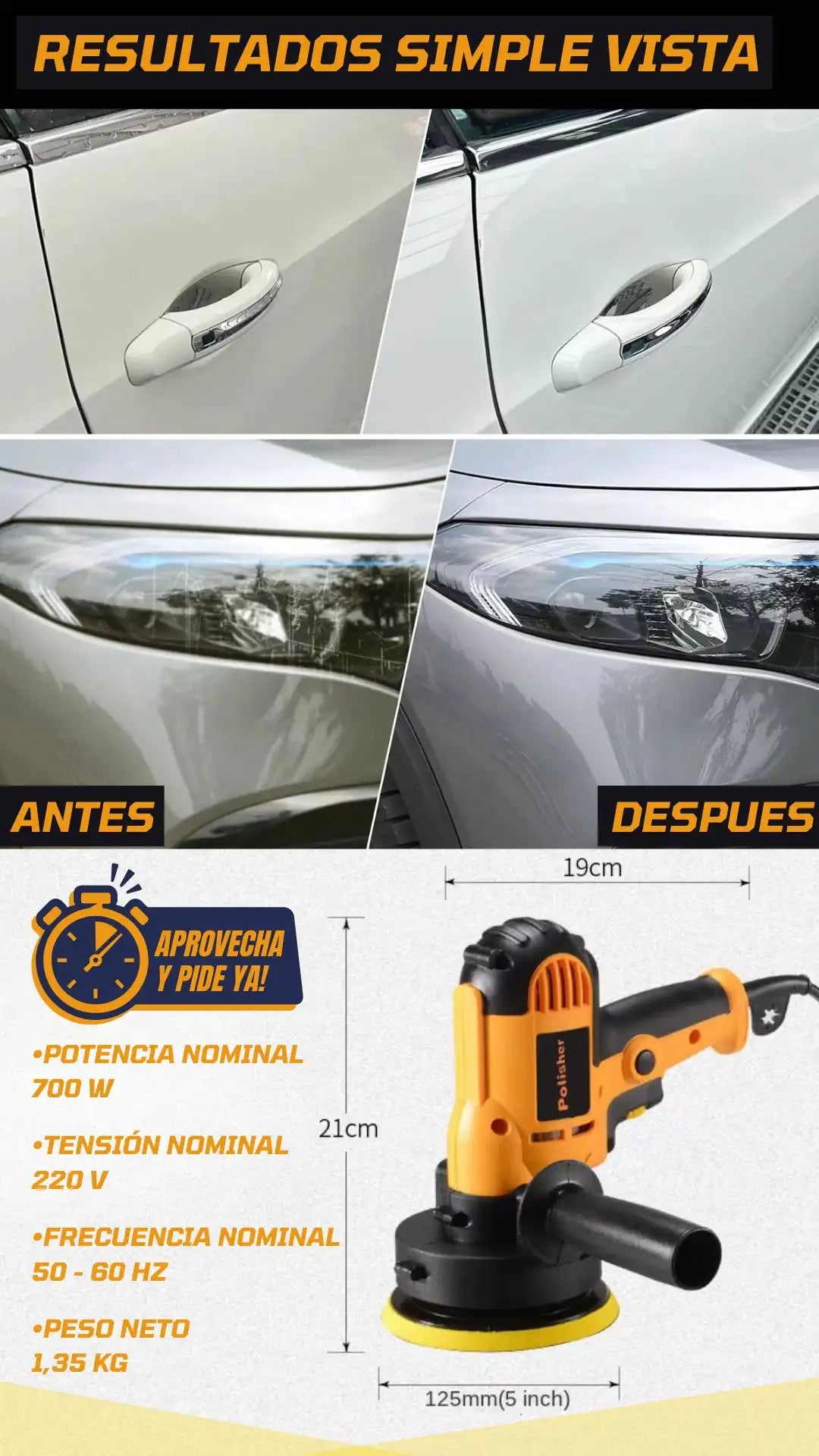 RESULTADOS SIMPLE VISTA

ANTES

DESPUES

APROVECHA Y PIDE YA!

•POTENCIA NOMINAL 700 W

•TENSIÓN NOMINAL 220 V

•FRECUENCIA NOMINAL 50 - 60 HZ

•PESO NETO 1,35 KG

19cm

21cm

Polisher

125mm(5 inch)